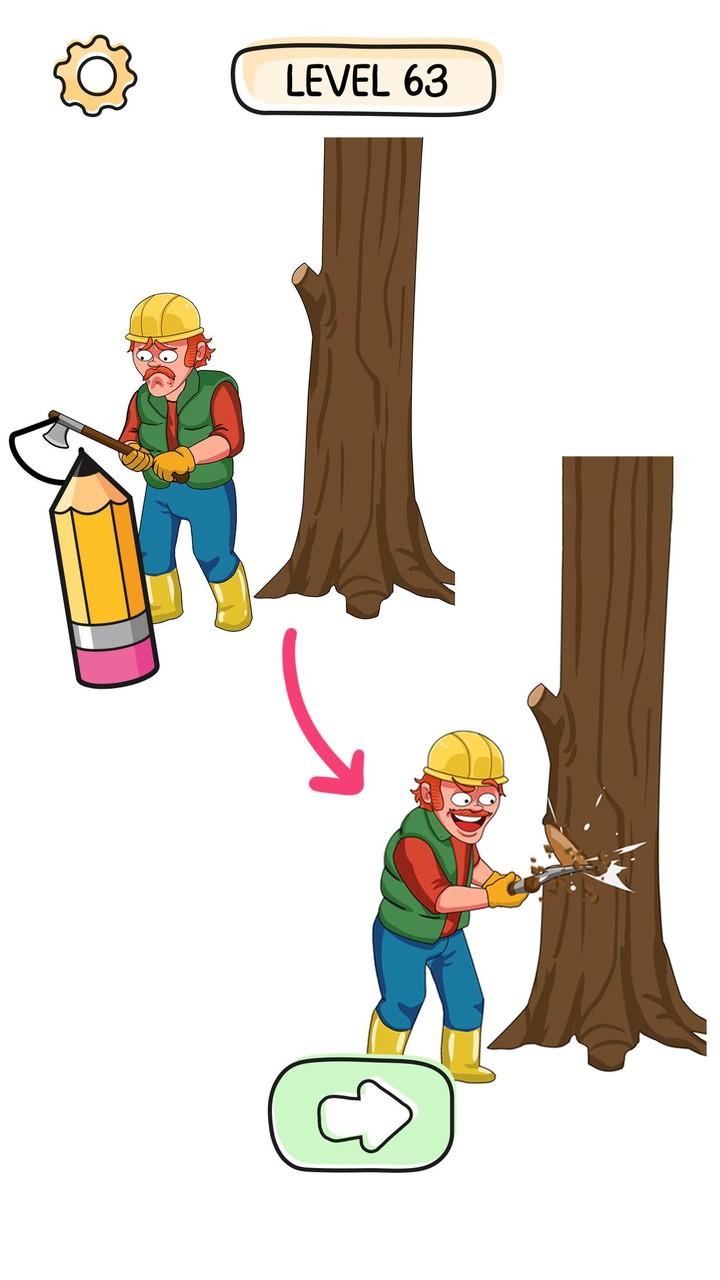 LEVEL 63